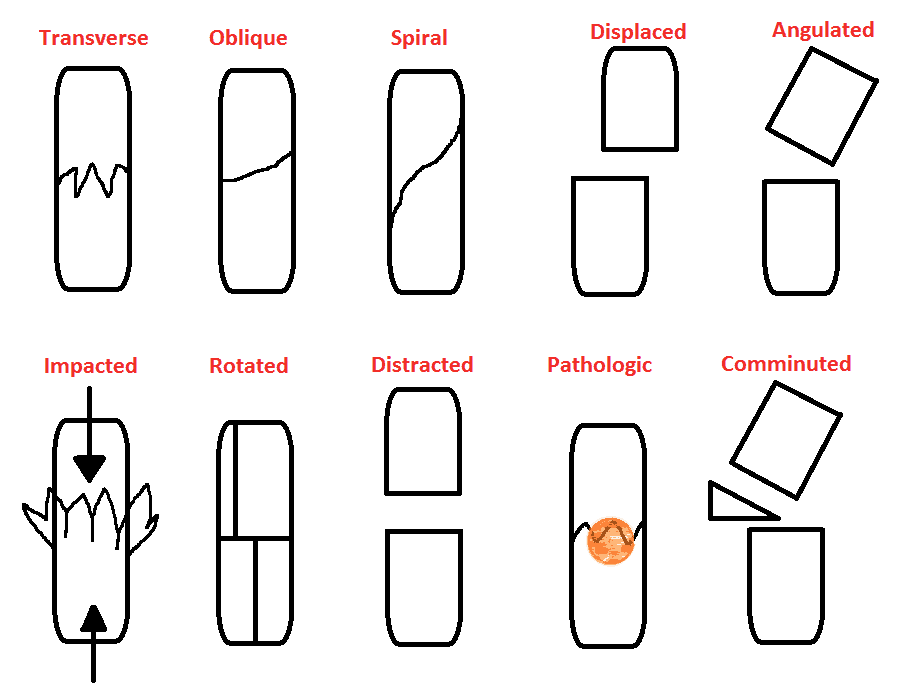 Transverse
Oblique
Spiral
Displaced
Angulated

Impacted
Rotated
Distracted
Pathologic
Comminuted